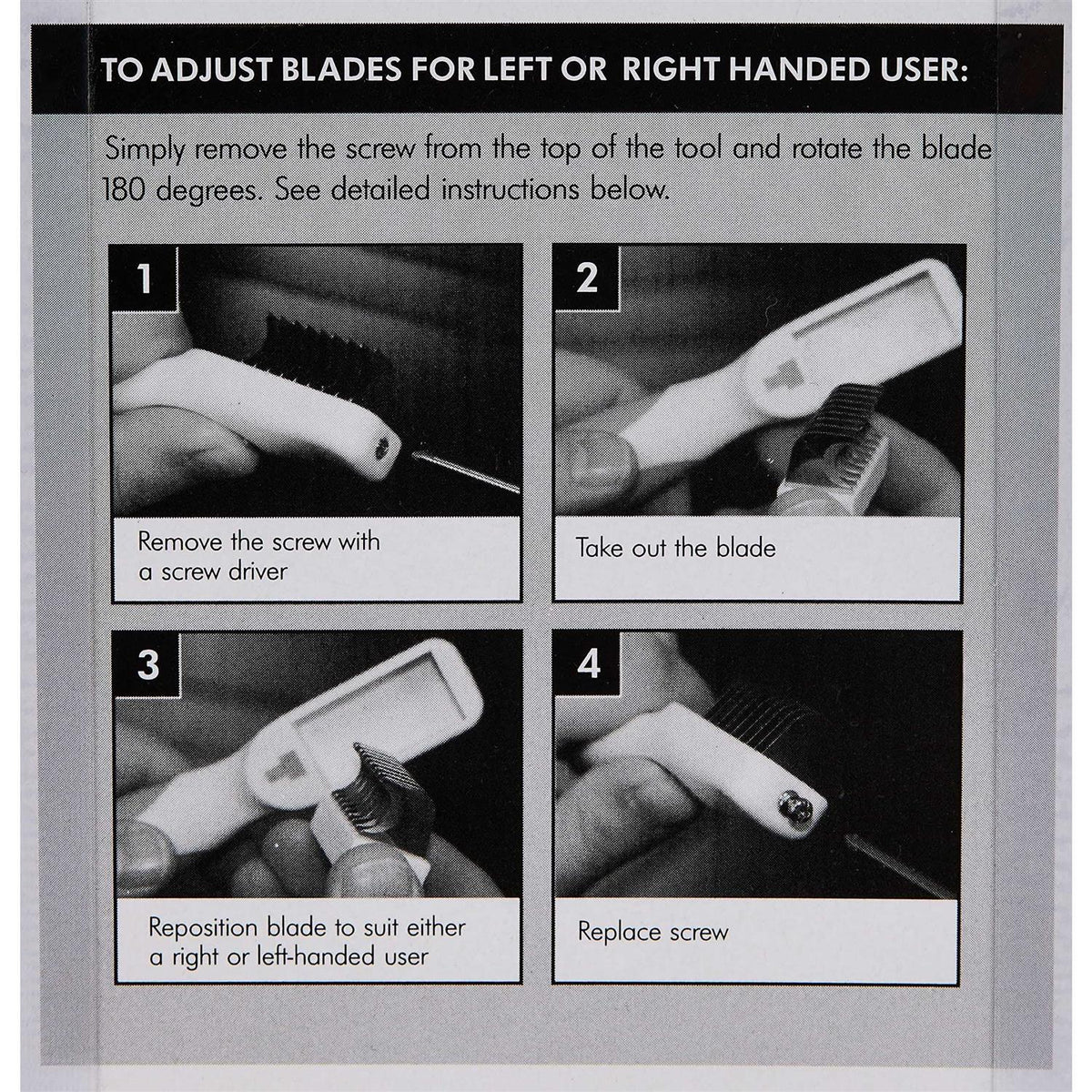 TO ADJUST BLADES FOR LEFT OR RIGHT HANDED USER:

Simply remove the screw from the top of the tool and rotate the blade 180 degrees. See detailed instructions below.

1

Remove the screw with a screw driver

2

Take out the blade

3

Reposition blade to suit either a right or left-handed user

4

Replace screw