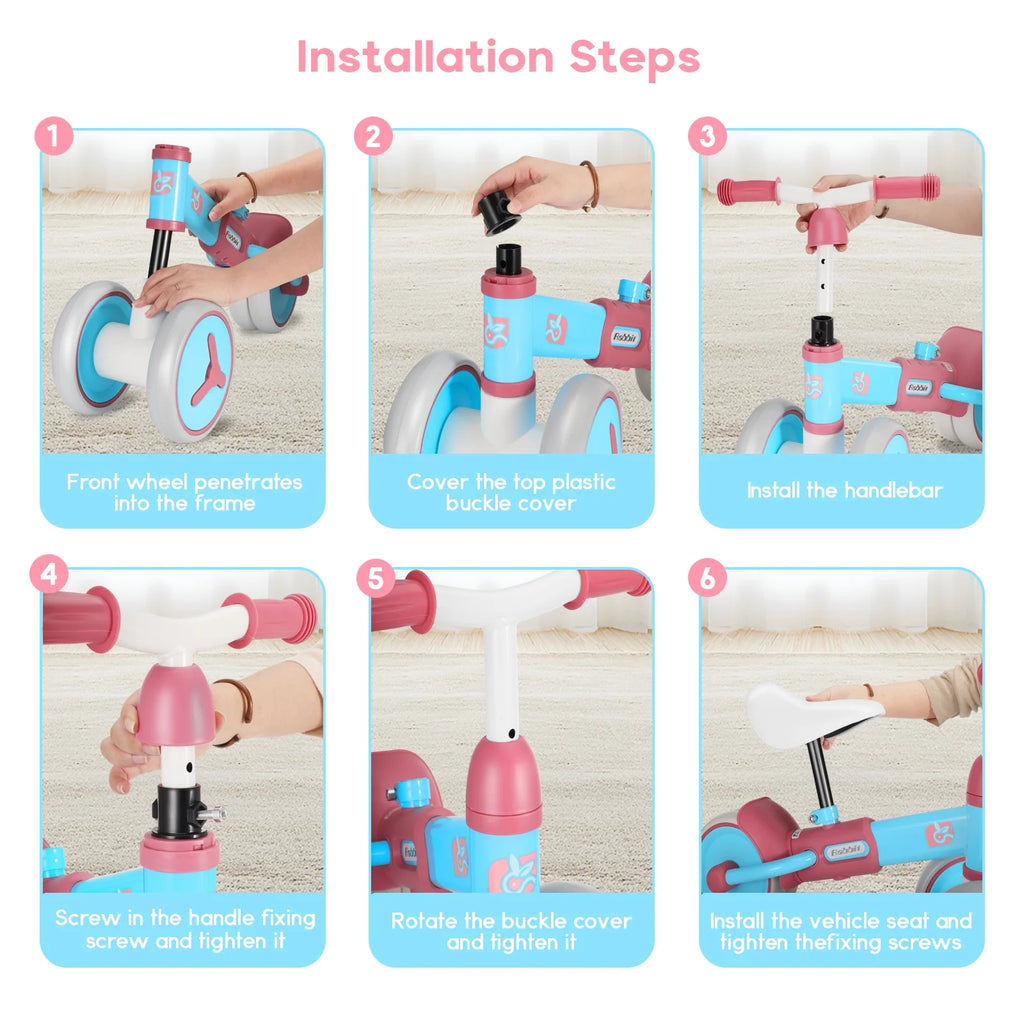 Installation Steps

1

Front wheel penetrates into the frame

2

Cover the top plastic buckle cover

3

Install the handlebar

4

Screw in the handle fixing screw and tighten it

5

Rotate the buckle cover and tighten it

6

Install the vehicle seat and tighten thefixing screws