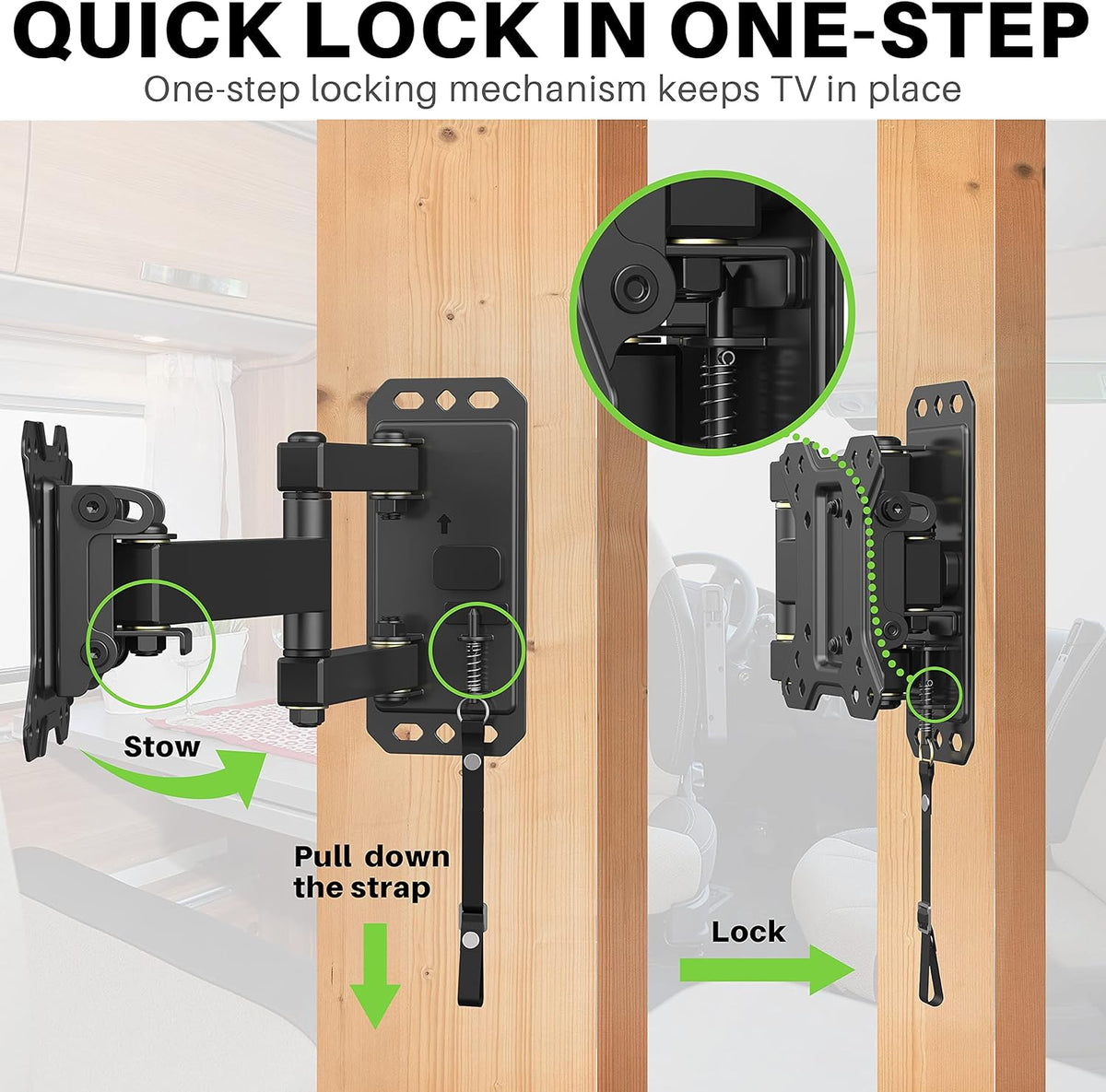 QUICK LOCK IN ONE-STEP
One-step locking mechanism keeps TV in place

Stow

Pull down the strap

Lock